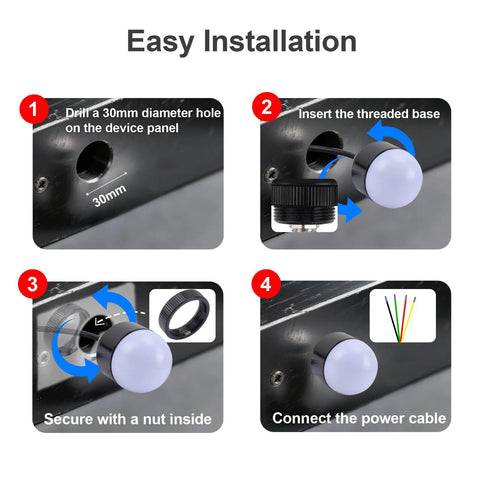 Easy Installation

1
Drill a 30mm diameter hole on the device panel

30mm

2
Insert the threaded base

3
Secure with a nut inside

4
Connect the power cable