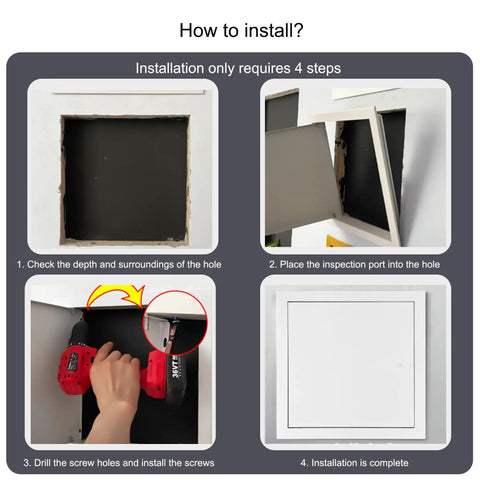 How to install?

Installation only requires 4 steps

1. Check the depth and surroundings of the hole

2. Place the inspection port into the hole

36VT

3. Drill the screw holes and install the screws

4. Installation is complete