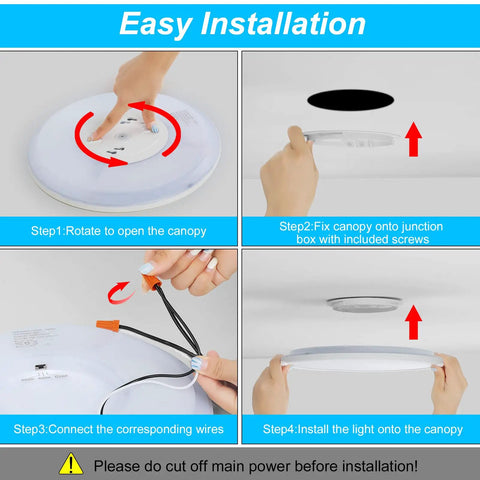 Easy Installation

Step1:Rotate to open the canopy

Step2:Fix canopy onto junction box with included screws

Step3:Connect the corresponding wires

Step4:Install the light onto the canopy

Please do cut off main power before installation!