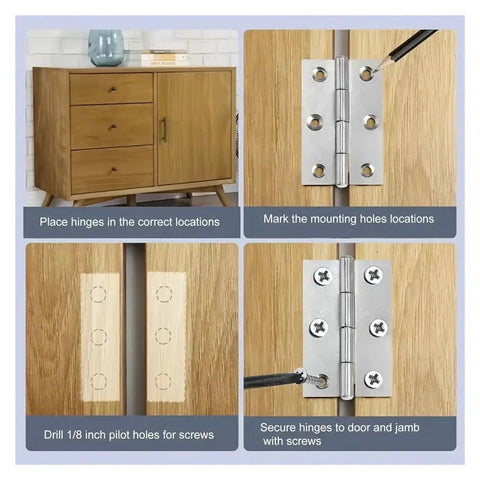 Place hinges in the correct locations

Mark the mounting holes locations

Drill 1/8 inch pilot holes for screws

Secure hinges to door and jamb with screws