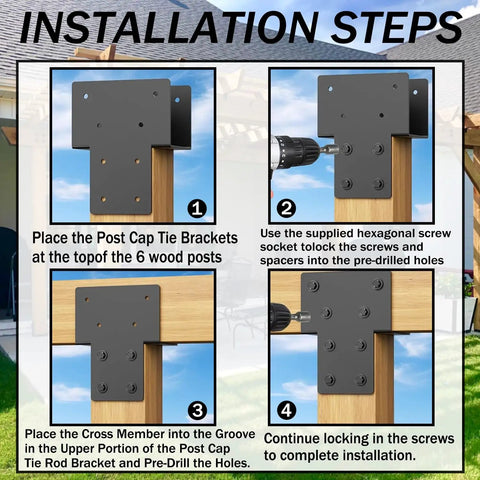 INSTALLATION STEPS

1

Place the Post Cap Tie Brackets at the topof the 6 wood posts

2

Use the supplied hexagonal screw socket tolock the screws and spacers into the pre-drilled holes

3

Place the Cross Member into the Groove in the Upper Portion of the Post Cap Tie Rod Bracket and Pre-Drill the Holes.

4

Continue locking in the screws to complete installation.