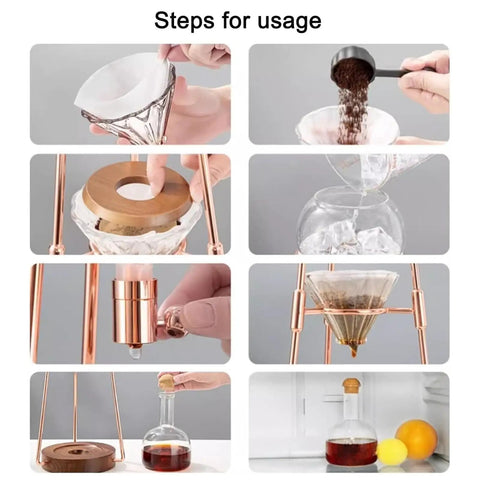 Steps for usage