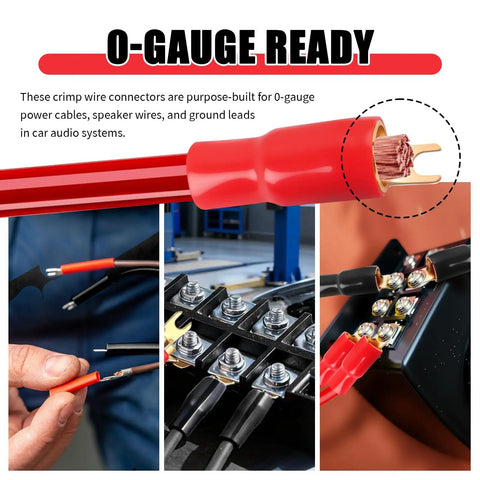 0-GAUGE READY

These crimp wire connectors are purpose-built for 0-gauge power cables, speaker wires, and ground leads in car audio systems.