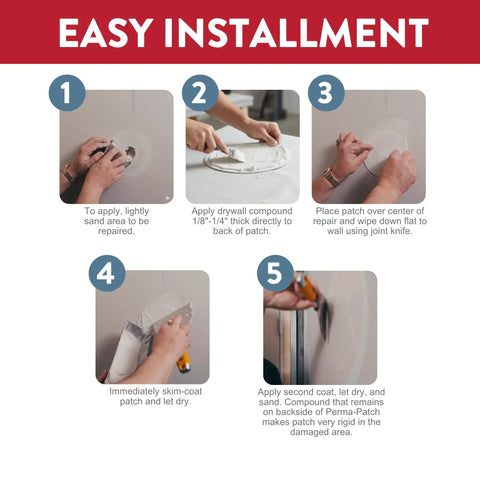 EASY INSTALLMENT

1

To apply, lightly sand area to be repaired.

2

Apply drywall compound 1/8"-1/4" thick directly to back of patch.

3

Place patch over center of repair and wipe down flat to wall using joint knife.

4

Immediately skim-coat patch and let dry.

5

Apply second coat, let dry, and sand. Compound that remains on backside of Perma-Patch makes patch very rigid in the damaged area.