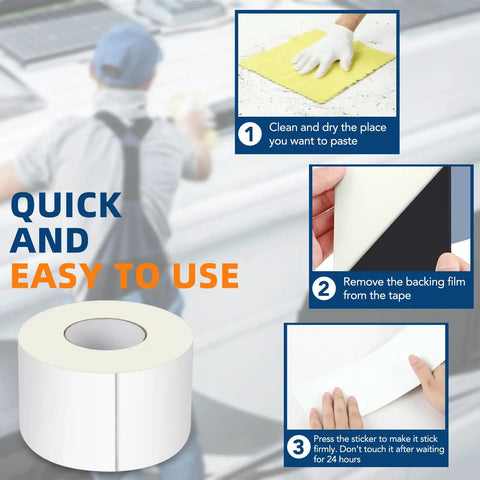 QUICK
AND
EASY TO USE

1 Clean and dry the place you want to paste

2 Remove the backing film from the tape

3 Press the sticker to make it stick firmly. Don't touch it after waiting for 24 hours