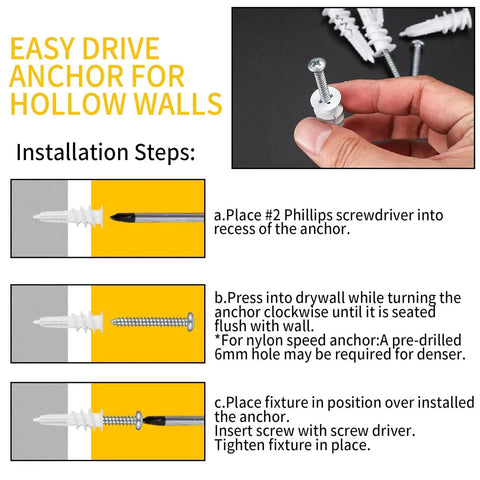 EASY DRIVE ANCHOR FOR HOLLOW WALLS

Installation Steps:

a.Place #2 Phillips screwdriver into recess of the anchor.

b.Press into drywall while turning the anchor clockwise until it is seated flush with wall.
*For nylon speed anchor:A pre-drilled 6mm hole may be required for denser.

c.Place fixture in position over installed the anchor.
Insert screw with screw driver.
Tighten fixture in place.