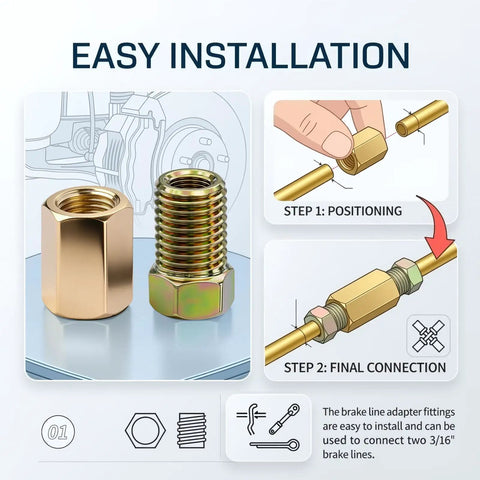 EASY INSTALLATION

STEP 1: POSITIONING

STEP 2: FINAL CONNECTION

01

The brake line adapter fittings are easy to install and can be used to connect two 3/16" brake lines.