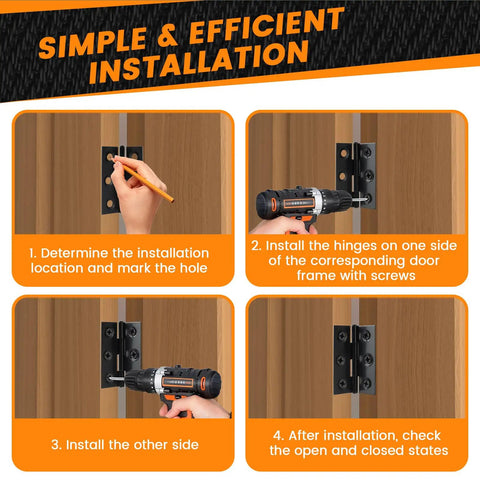 SIMPLE & EFFICIENT INSTALLATION

1. Determine the installation location and mark the hole

2. Install the hinges on one side of the corresponding door frame with screws

3. Install the other side

4. After installation, check the open and closed states