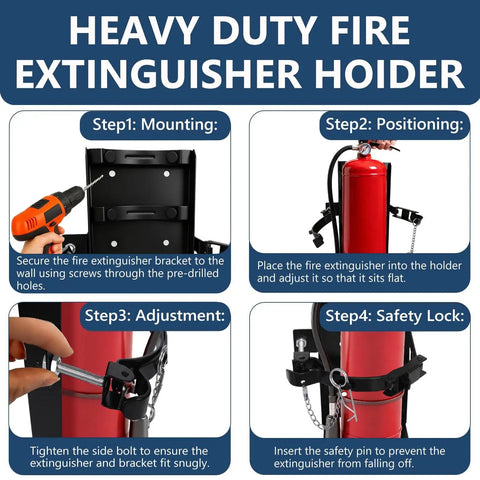 HEAVY DUTY FIRE EXTINGUISHER HOIDER

Step1: Mounting:

Secure the fire extinguisher bracket to the wall using screws through the pre-drilled holes.

Step2: Positioning:

Place the fire extinguisher into the holder and adjust it so that it sits flat.

Step3: Adjustment:

Tighten the side bolt to ensure the extinguisher and bracket fit snugly.

Step4: Safety Lock:

Insert the safety pin to prevent the extinguisher from falling off.