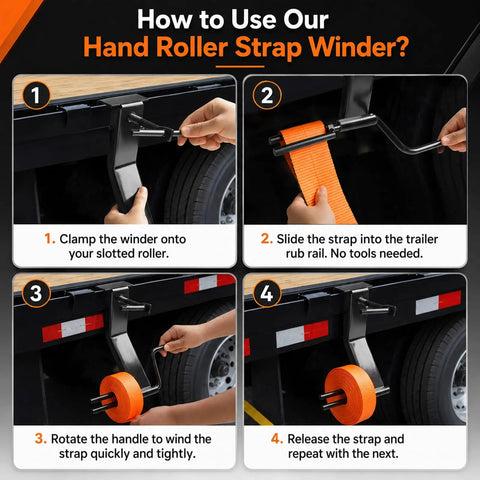 How to Use Our
Hand Roller Strap Winder?

1

1. Clamp the winder onto your slotted roller.

2

2. Slide the strap into the trailer rub rail. No tools needed.

3

3. Rotate the handle to wind the strap quickly and tightly.

4

4. Release the strap and repeat with the next.