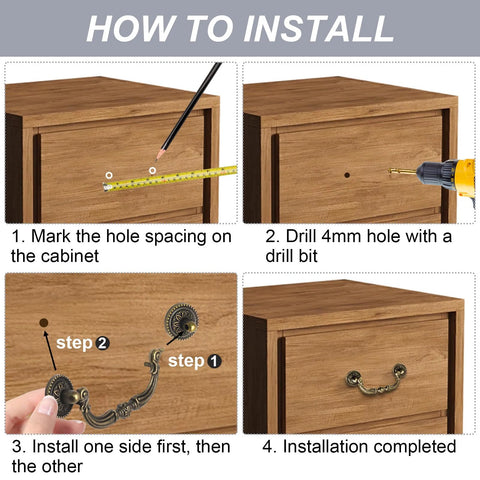 HOW TO INSTALL

1. Mark the hole spacing on the cabinet

2. Drill 4mm hole with a drill bit

step 2

step 1

3. Install one side first, then the other

4. Installation completed