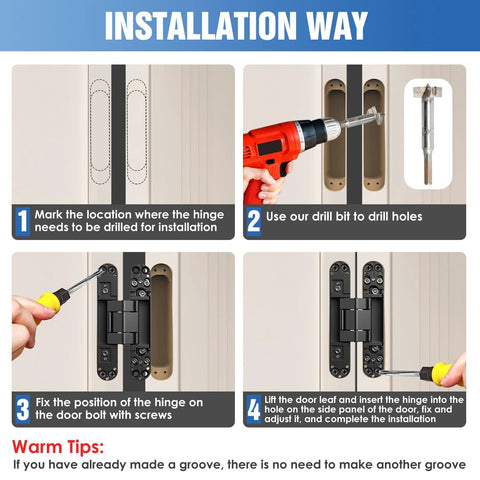 INSTALLATION WAY

1 Mark the location where the hinge needs to be drilled for installation

2 Use our drill bit to drill holes

3 Fix the position of the hinge on the door bolt with screws

4 Lift the door leaf and insert the hinge into the hole on the side panel of the door, fix and adjust it, and complete the installation

Warm Tips:
If you have already made a groove, there is no need to make another groove