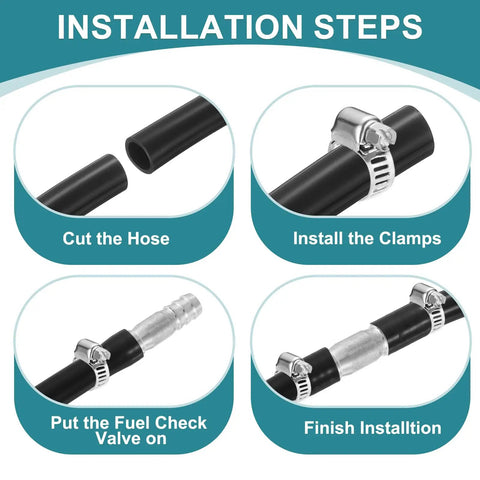 INSTALLATION STEPS

Cut the Hose

Install the Clamps

Put the Fuel Check Valve on

Finish Installtion