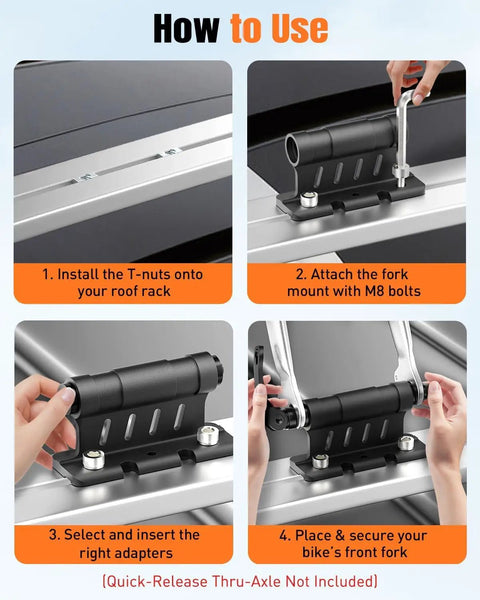 How to Use

1. Install the T-nuts onto your roof rack

2. Attach the fork mount with M8 bolts

3. Select and insert the right adapters

4. Place & secure your bike's front fork

(Quick-Release Thru-Axle Not Included)