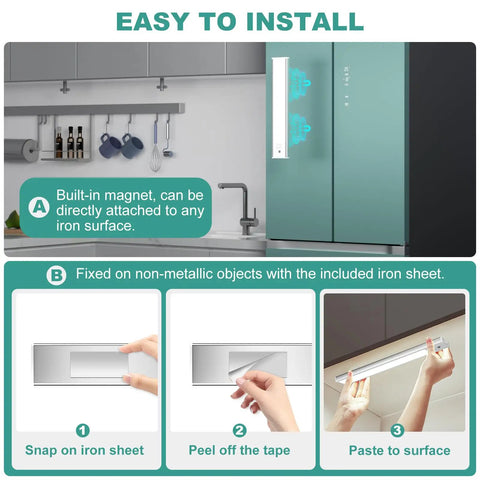 EASY TO INSTALL

A Built-in magnet, can be directly attached to any iron surface.

B Fixed on non-metallic objects with the included iron sheet.

1 Snap on iron sheet

2 Peel off the tape

3 Paste to surface