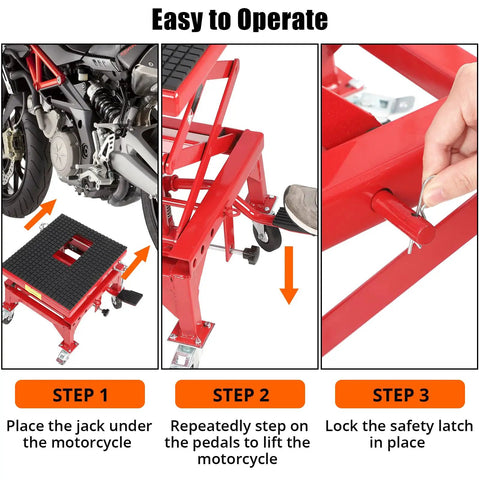 Easy to Operate

STEP 1

Place the jack under the motorcycle

STEP 2

Repeatedly step on the pedals to lift the motorcycle

STEP 3

Lock the safety latch in place