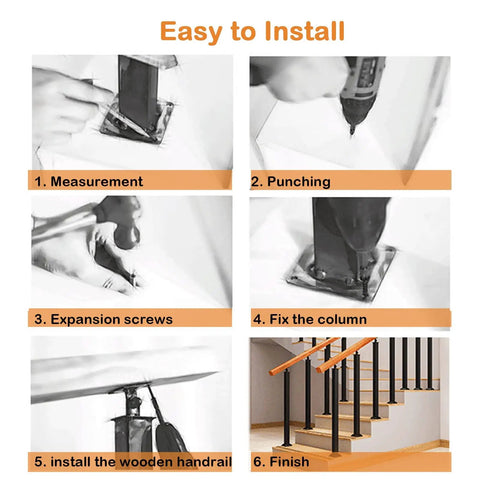 Easy to Install

1. Measurement

2. Punching

3. Expansion screws

4. Fix the column

5. install the wooden handrail

6. Finish