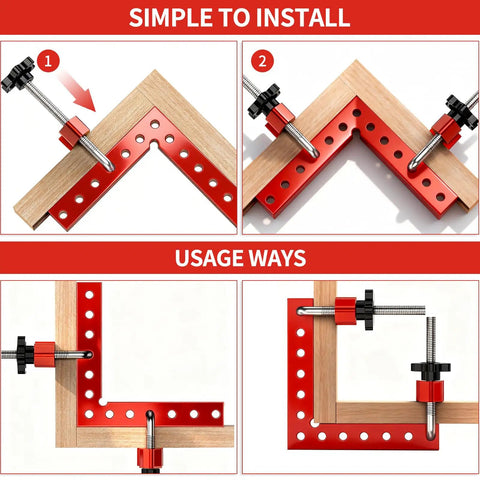 SIMPLE TO INSTALL

1

2

USAGE WAYS