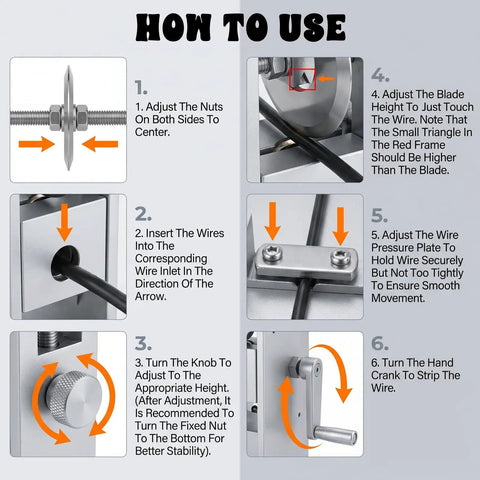 HOW TO USE

1.

1. Adjust The Nuts On Both Sides To Center.

2.

2. Insert The Wires Into The Corresponding Wire Inlet In The Direction Of The Arrow.

3.

3. Turn The Knob To Adjust To The Appropriate Height. (After Adjustment, It Is Recommended To Turn The Fixed Nut To The Bottom For Better Stability).

4.

4. Adjust The Blade Height To Just Touch The Wire. Note That The Small Triangle In The Red Frame Should Be Higher Than The Blade.

5.

5. Adjust The Wire Pressure Plate To Hold Wire Securely But Not Too Tightly To Ensure Smooth Movement.

6.

6. Turn The Hand Crank To Strip The Wire.