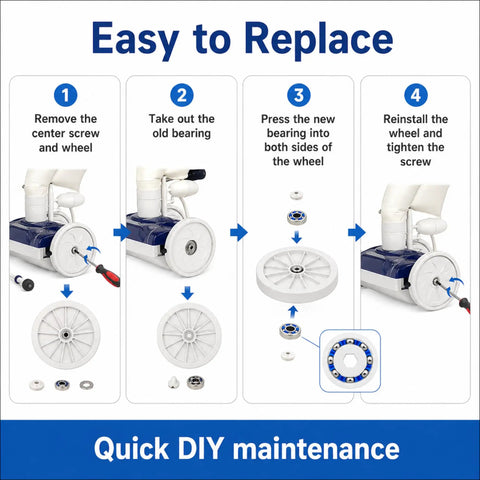 Easy to Replace

1
Remove the center screw and wheel

2
Take out the old bearing

3
Press the new bearing into both sides of the wheel

4
Reinstall the wheel and tighten the screw

Quick DIY maintenance