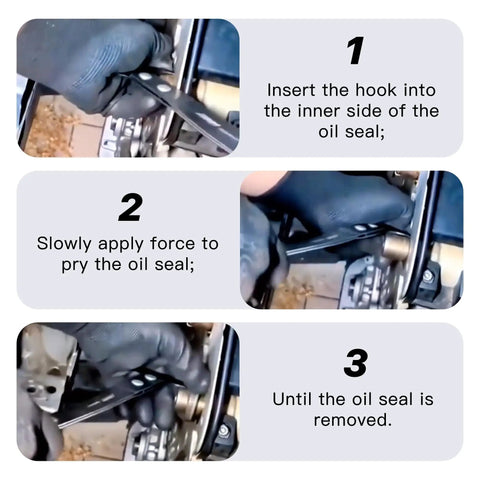 1
Insert the hook into the inner side of the oil seal;

2
Slowly apply force to pry the oil seal;

3
Until the oil seal is removed.