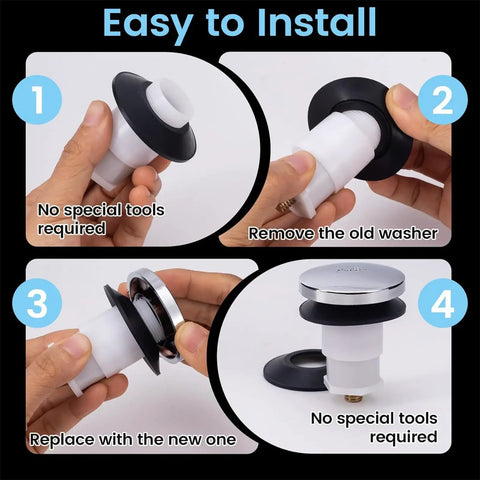 Easy to Install

1

No special tools required

2

Remove the old washer

3

Replace with the new one

4

No special tools required