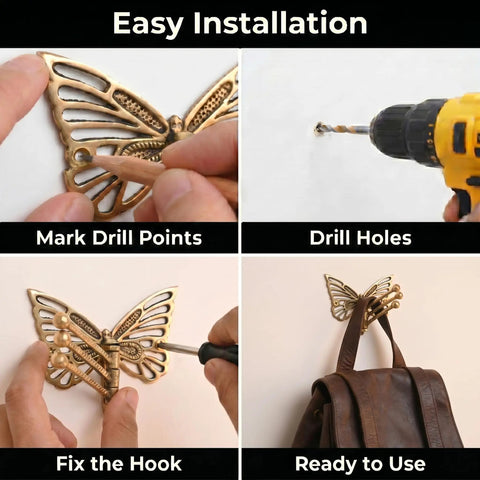 Easy Installation

Mark Drill Points

Drill Holes

Fix the Hook

Ready to Use