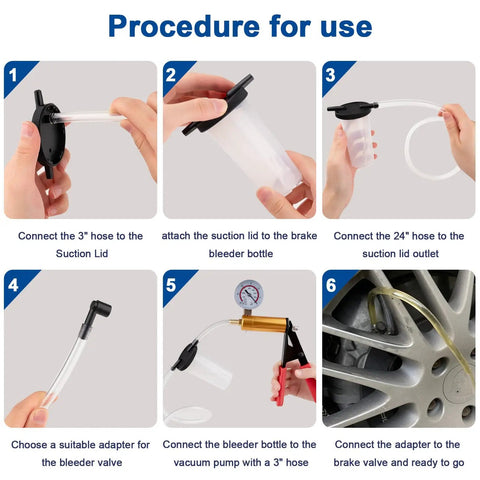 Procedure for use

1

Connect the 3" hose to the Suction Lid

2

attach the suction lid to the brake bleeder bottle

3

Connect the 24" hose to the suction lid outlet

4

Choose a suitable adapter for the bleeder valve

5

Connect the bleeder bottle to the vacuum pump with a 3" hose

6

Connect the adapter to the brake valve and ready to go