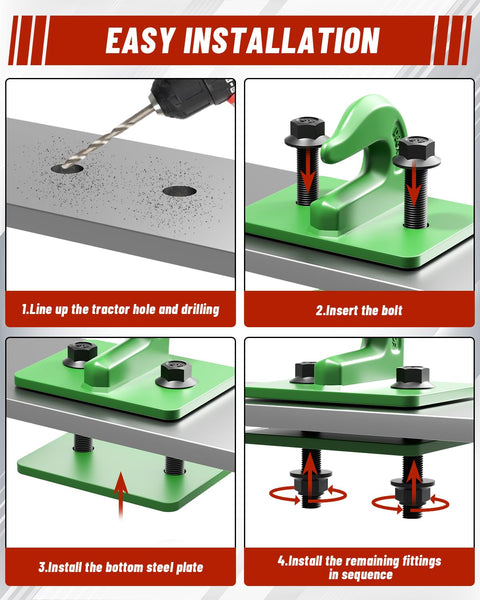 EASY INSTALLATION

1.Line up the tractor hole and drilling

2.Insert the bolt

3.Install the bottom steel plate

4.Install the remaining fittings in sequence