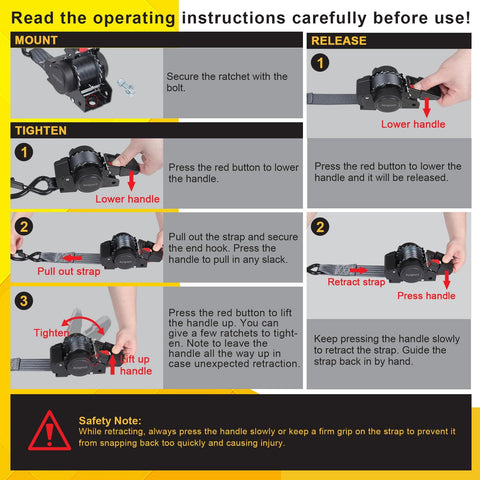 Read the operating instructions carefully before use!

MOUNT

Secure the ratchet with the bolt.

TIGHTEN

1

Lower handle

Press the red button to lower the handle.

2

Pull out strap

Pull out the strap and secure the end hook. Press the handle to pull in any slack.

3

Tighten

Lift up handle

Press the red button to lift the handle up. You can give a few ratchets to tighten. Note to leave the handle all the way up in case unexpected retraction.

RELEASE

1

Lower handle

Press the red button to lower the handle and it will be released.

2

Retract strap

Press handle

Keep pressing the handle slowly to retract the strap. Guide the strap back in by hand.

Safety Note:
While retracting, always press the handle slowly or keep a firm grip on the strap to prevent it from snapping back too quickly and causing injury.