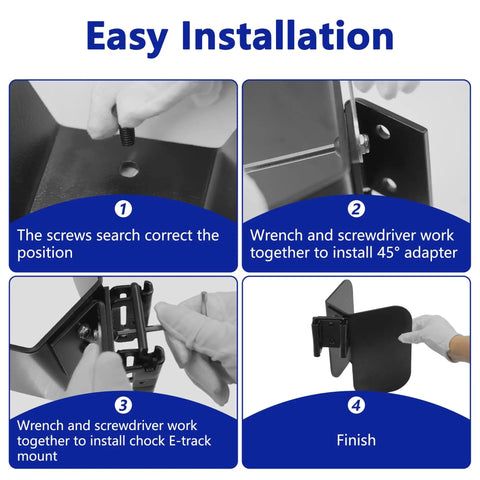 Easy Installation

1
The screws search correct the position

2
Wrench and screwdriver work together to install 45° adapter

3
Wrench and screwdriver work together to install chock E-track mount

4
Finish