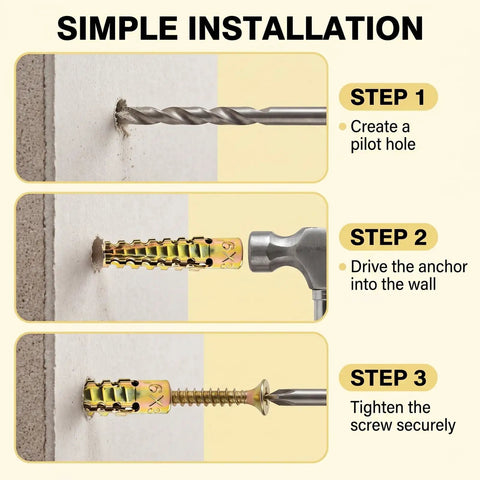 SIMPLE INSTALLATION

STEP 1

Create a pilot hole

6X

STEP 2

Drive the anchor into the wall

6X

STEP 3

Tighten the screw securely