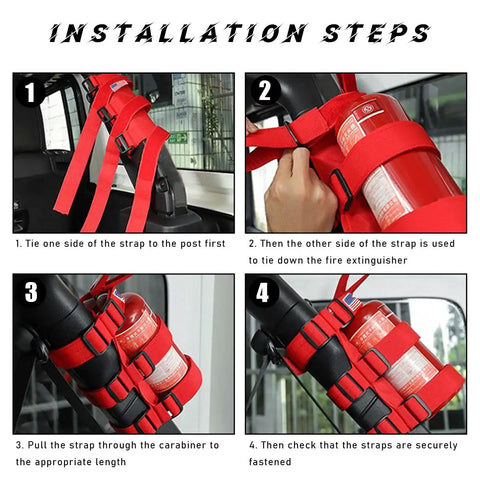 INSTALLATION STEPS

1

1. Tie one side of the strap to the post first

2

2. Then the other side of the strap is used to tie down the fire extinguisher

3

3. Pull the strap through the carabiner to the appropriate length

4

4. Then check that the straps are securely fastened