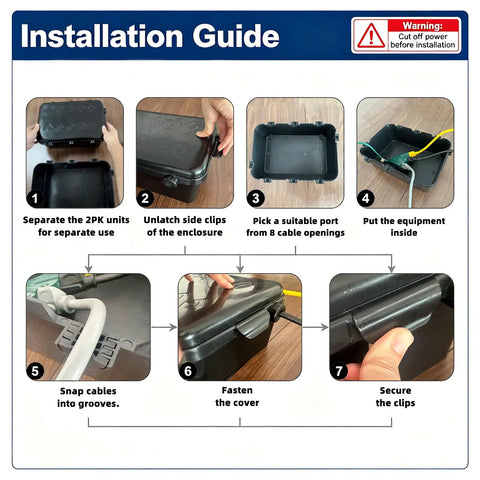 Installation Guide

Warning:
Cut off power
before installation

1
Separate the 2PK units for separate use

2
Unlatch side clips of the enclosure

3
Pick a suitable port from 8 cable openings

4
Put the equipment inside

5
Snap cables into grooves.

6
Fasten the cover

7
Secure the clips