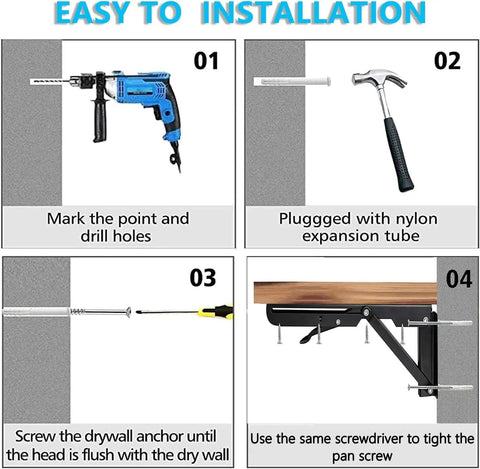 EASY TO INSTALLATION

01

Mark the point and drill holes

02

Plugged with nylon expansion tube

03

Screw the drywall anchor until the head is flush with the dry wall

04

Use the same screwdriver to tight the pan screw