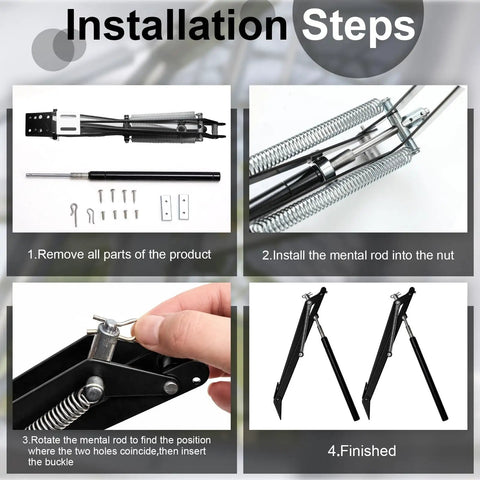 Installation Steps

1.Remove all parts of the product

2.Install the mental rod into the nut

3.Rotate the mental rod to find the position where the two holes coincide,then insert the buckle

4.Finished