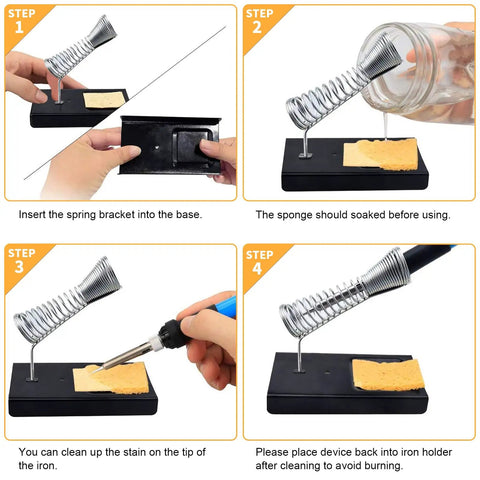 STEP 1

Insert the spring bracket into the base.

STEP 2

The sponge should soaked before using.

STEP 3

You can clean up the stain on the tip of the iron.

STEP 4

Please place device back into iron holder after cleaning to avoid burning.