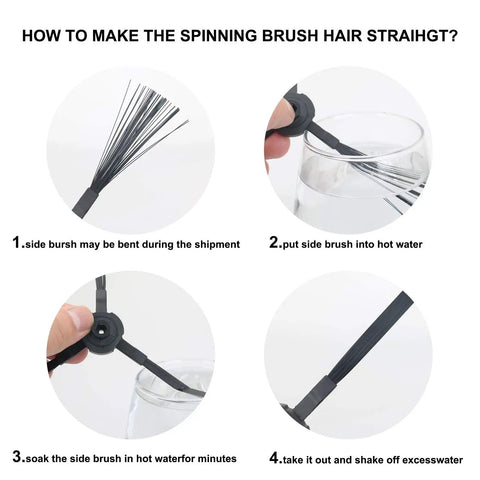 HOW TO MAKE THE SPINNING BRUSH HAIR STRAIHGT?

1.side bursh may be bent during the shipment

2.put side brush into hot water

3.soak the side brush in hot waterfor minutes

4.take it out and shake off excesswater