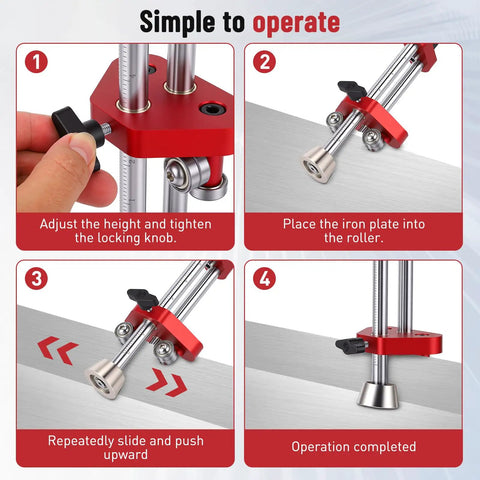 Simple to operate

1

Adjust the height and tighten the locking knob.

2

Place the iron plate into the roller.

3

Repeatedly slide and push upward

4

Operation completed