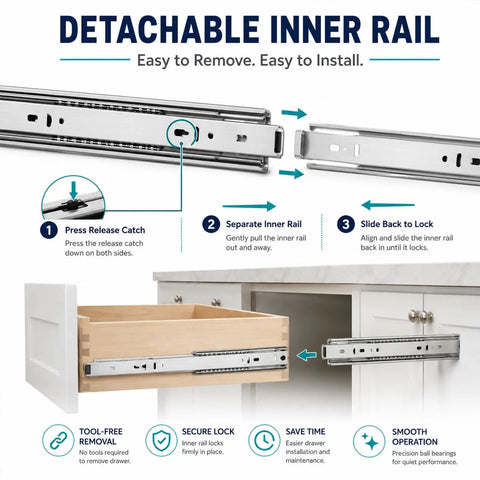 DETACHABLE INNER RAIL

Easy to Remove. Easy to Install.

1 Press Release Catch
Press the release catch down on both sides.

2 Separate Inner Rail
Gently pull the inner rail out and away.

3 Slide Back to Lock
Align and slide the inner rail back in until it locks.

TOOL-FREE REMOVAL
No tools required to remove drawer.

SECURE LOCK
Inner rail locks firmly in place.

SAVE TIME
Easier drawer installation and maintenance.

SMOOTH OPERATION
Precision ball bearings for quiet performance.