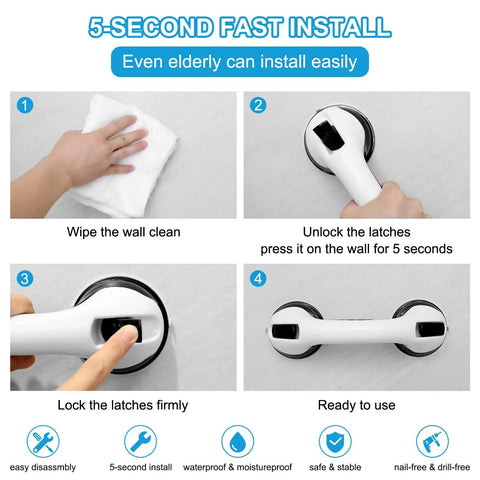 5-SECOND FAST INSTALL

Even elderly can install easily

1

Wipe the wall clean

2

Unlock the latches
press it on the wall for 5 seconds

3

Lock the latches firmly

4

Ready to use

easy disassmbly

5-second install

waterproof & moistureproof

safe & stable

nail-free & drill-free