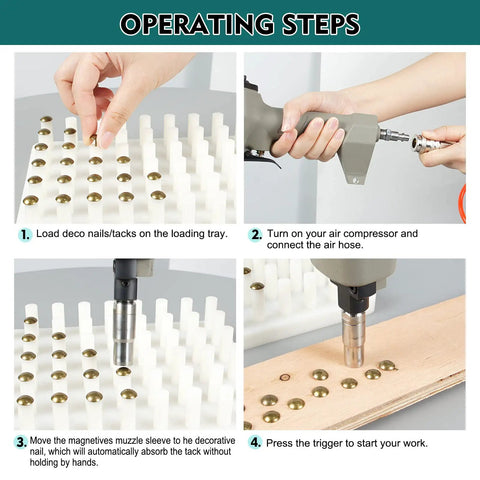 OPERATING STEPS

1. Load deco nails/tacks on the loading tray.

2. Turn on your air compressor and connect the air hose.

3. Move the magnetives muzzle sleeve to he decorative nail, which will automatically absorb the tack without holding by hands.

4. Press the trigger to start your work.