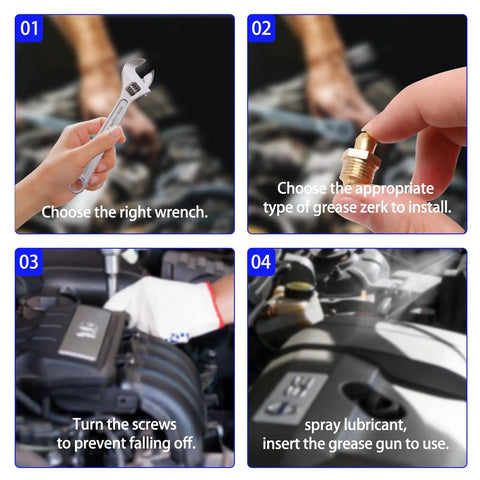 01

Choose the right wrench.

02

Choose the appropriate type of grease zerk to install.

03

Turn the screws to prevent falling off.

04

spray lubricant, insert the grease gun to use.