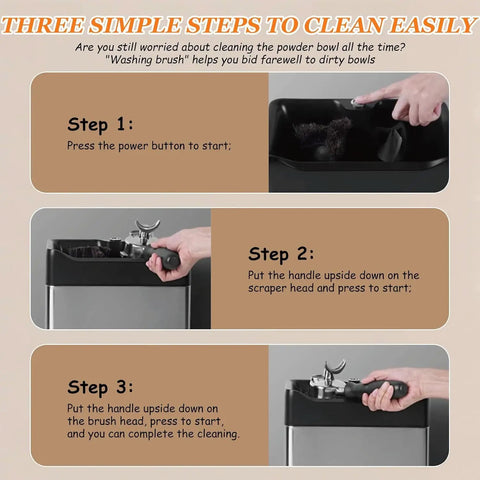 THREE SIMPLE STEPS TO CLEAN EASILY

Are you still worried about cleaning the powder bowl all the time? "Washing brush" helps you bid farewell to dirty bowls

Step 1:

Press the power button to start;

Step 2:

Put the handle upside down on the scraper head and press to start;

Step 3:

Put the handle upside down on the brush head, press to start, and you can complete the cleaning.