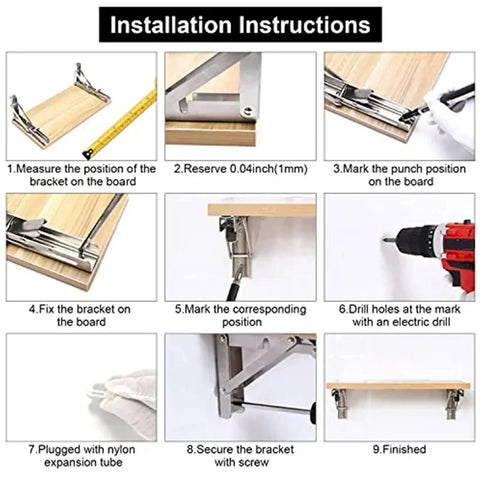 Installation Instructions

1.Measure the position of the bracket on the board

2.Reserve 0.04inch(1mm)

3.Mark the punch position on the board

4.Fix the bracket on the board

5.Mark the corresponding position

6.Drill holes at the mark with an electric drill

7.Plugged with nylon expansion tube

8.Secure the bracket with screw

9.Finished