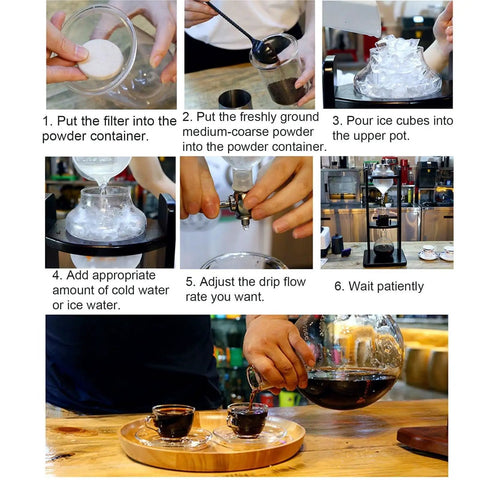 1. Put the filter into the powder container.

2. Put the freshly ground medium-coarse powder into the powder container.

3. Pour ice cubes into the upper pot.

4. Add appropriate amount of cold water or ice water.

5. Adjust the drip flow rate you want.

6. Wait patiently