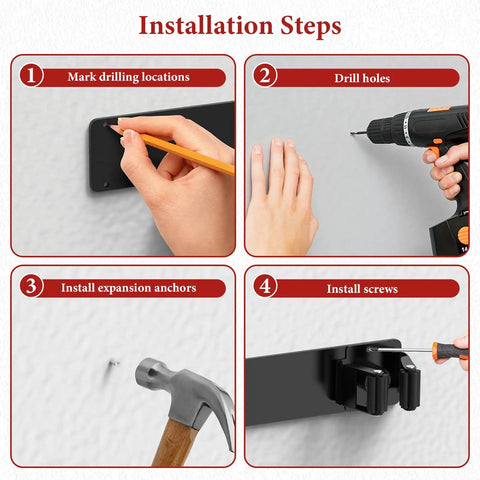 Installation Steps

1 Mark drilling locations

2 Drill holes

3 Install expansion anchors

4 Install screws