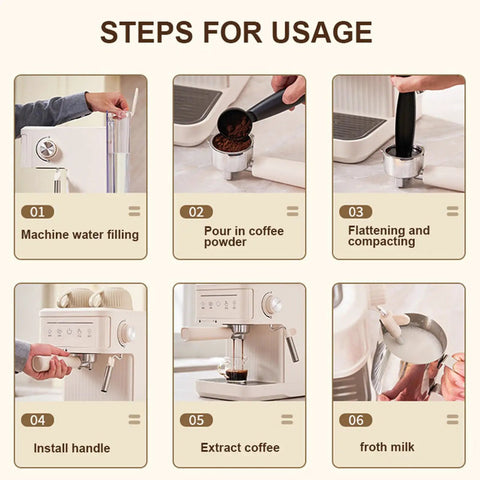 STEPS FOR USAGE

01

Machine water filling

02

Pour in coffee powder

03

Flattening and compacting

04

Install handle

05

Extract coffee

06

froth milk