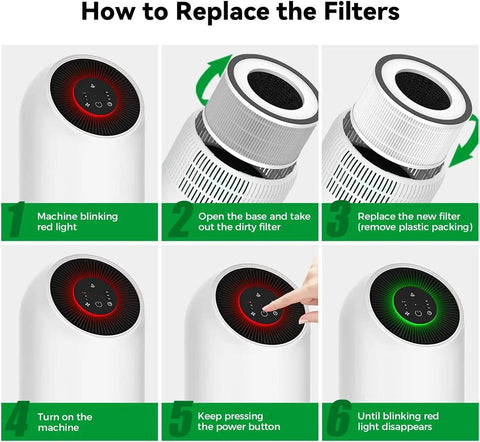 How to Replace the Filters

1 Machine blinking red light

2 Open the base and take out the dirty filter

3 Replace the new filter (remove plastic packing)

4 Turn on the machine

5 Keep pressing the power button

6 Until blinking red light disappears