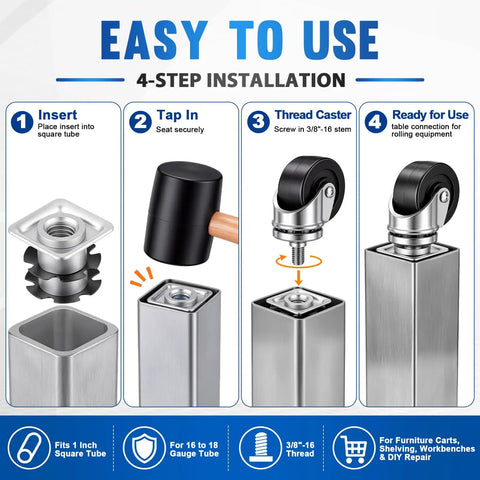 EASY TO USE

4-STEP INSTALLATION

1 Insert
Place insert into square tube

2 Tap In
Seat securely

3 Thread Caster
Screw in 3/8"-16 stem

4 Ready for Use
table connection for rolling equipment

Fits 1 Inch Square Tube

For 16 to 18 Gauge Tube

3/8"-16 Thread

For Furniture Carts, Shelving, Workbenches & DIY Repair